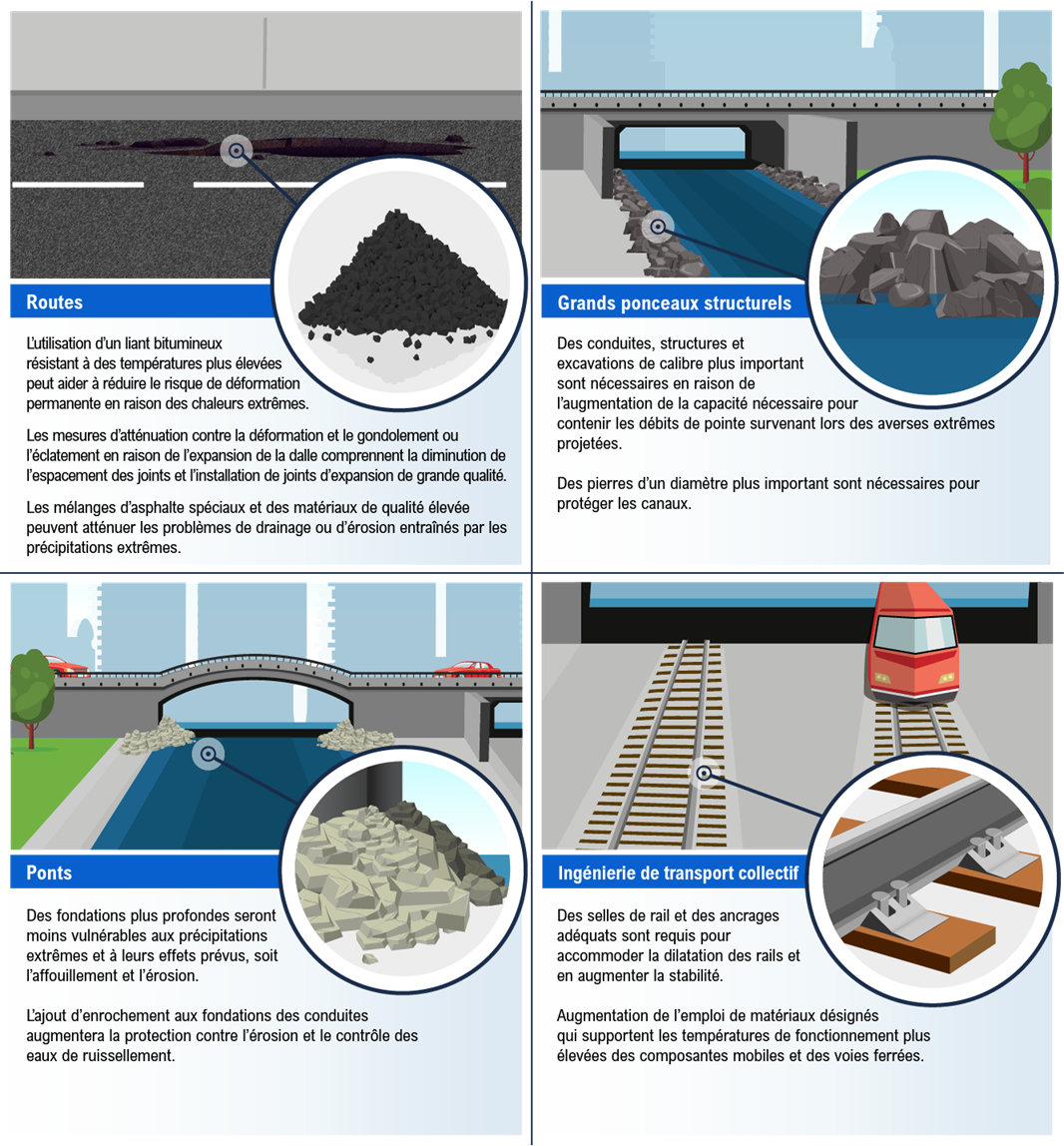 Routes

L'utilisation d'un liant bitumineux résistant à des températures plus élevées peut aider à réduire le risque de déformation permanente en raison des chaleurs extrêmes.

Les mesures d'atténuation contre la déformation et le gondolement ou l'éclatement en raison de l'expansion de la dalle comprennent la diminution de l'espacement des joints et l'installation de joints d'expansion de grande qualité.

Les mélanges d'asphalte spéciaux et des matériaux de qualité élevée peuvent atténuer les problèmes de drainage ou d'érosion entraînés par les précipitations extrêmes.

Grands ponceaux structurels

Des conduites, structures et excavations de calibre plus important sont nécessaires en raison de l'augmentation de la capacité nécessaire pour contenir les débits de pointe survenant lors des averses extrêmes projetées.

Des pierres d'un diamètre plus important sont nécessaires pour protéger les canaux.

Ponts

Des fondations plus profondes seront moins vulnérables aux précipitations extrêmes et à leurs effets prévus, soit l'affouillement et l'érosion.

L'ajout d'enrochement aux fondations des conduites augmentera la protection contre l'érosion et le contrôle des eaux de ruissellement.

Ingénierie de transport collectif

Des selles de rail et des ancrages adéquats sont requis pour accommoder la dilatation des rails et en augmenter la stabilité.

Augmentation de l'emploi de matériaux désignés qui supportent les températures de fonctionnement plus élevées des composantes mobiles et des voies ferrées.