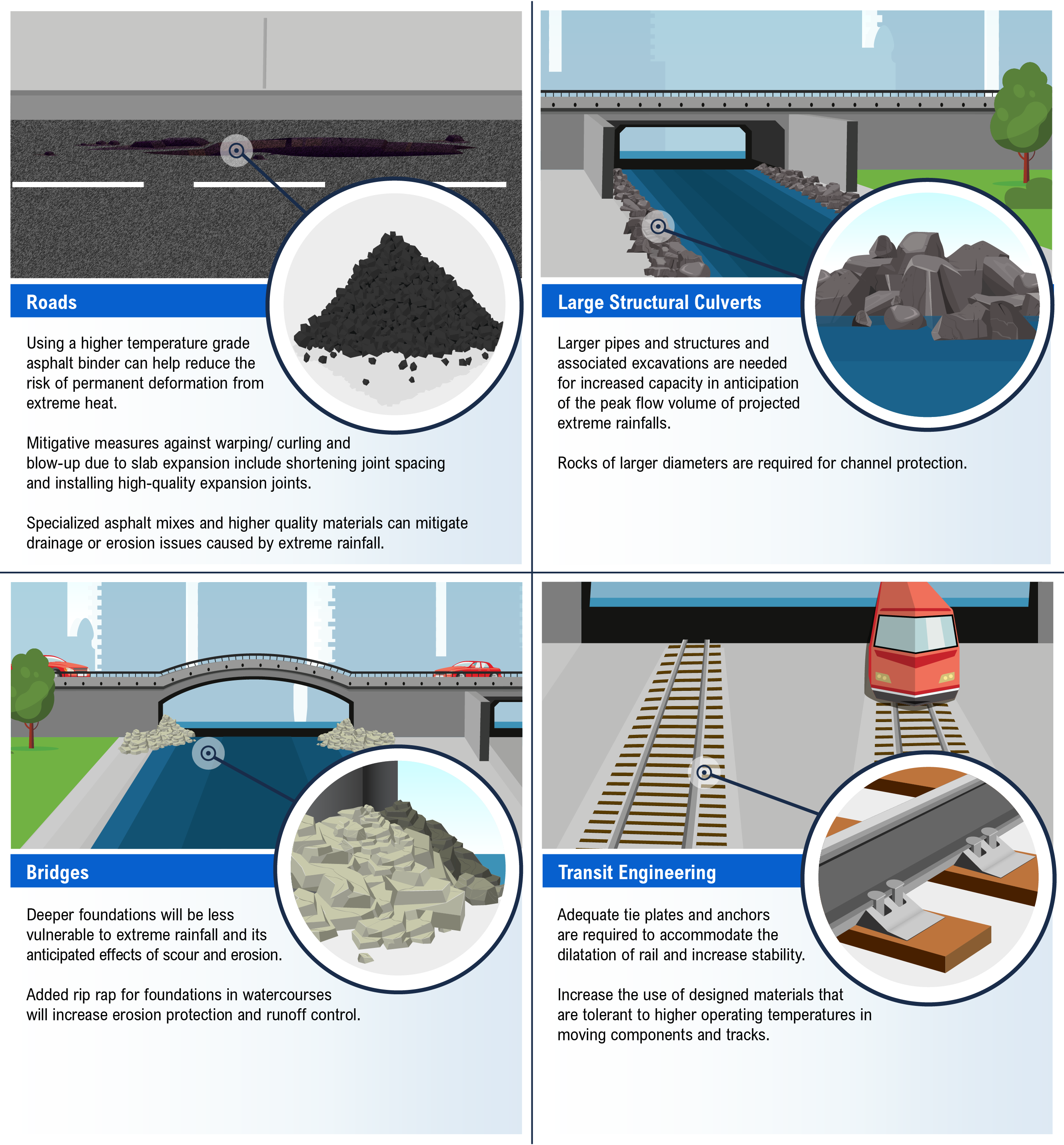 Roads

Using a higher temperature grade asphalt binder can help reduce the risk of permanent deformation from extreme heat.

Mitigative measures against warping/ curling and blow-up due to slab expansion include shortening joint spacing and installing high-quality expansion joints.

Specialized asphalt mixes and higher quality materials can mitigate drainage or erosion issues caused by extreme rainfall.

Large Structural Culverts

Larger pipes and structures and associated excavations are needed for increased capacity in anticipation of the peak flow volume of projected extreme rainfalls.

Rocks of larger diameters are required for channel protection.

Bridges

Deeper foundations will be less vulnerable to extreme rainfall and its anticipated effects of scour and erosion.

Added rip rap for foundations in watercourses will increase erosion protection and runoff control.

Transit Engineering

Adequate tie plates and anchors are required to accommodate the dilatation of rail and increase stability.

Increase the use of designed materials that are tolerant to higher operating temperatures in moving components and tracks.